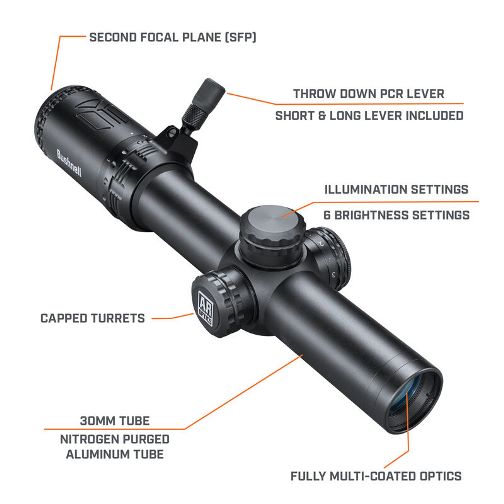 SECOND FOCAL PLANE (SFP)

THROW DOWN PCR LEVER
SHORT & LONG LEVER INCLUDED

Bushnell

ILLUMINATION SETTINGS
6 BRIGHTNESS SETTINGS

AR OPTICS

CAPPED TURRETS

30MM TUBE
NITROGEN PURGED
ALUMINUM TUBE

FULLY MULTI-COATED OPTICS